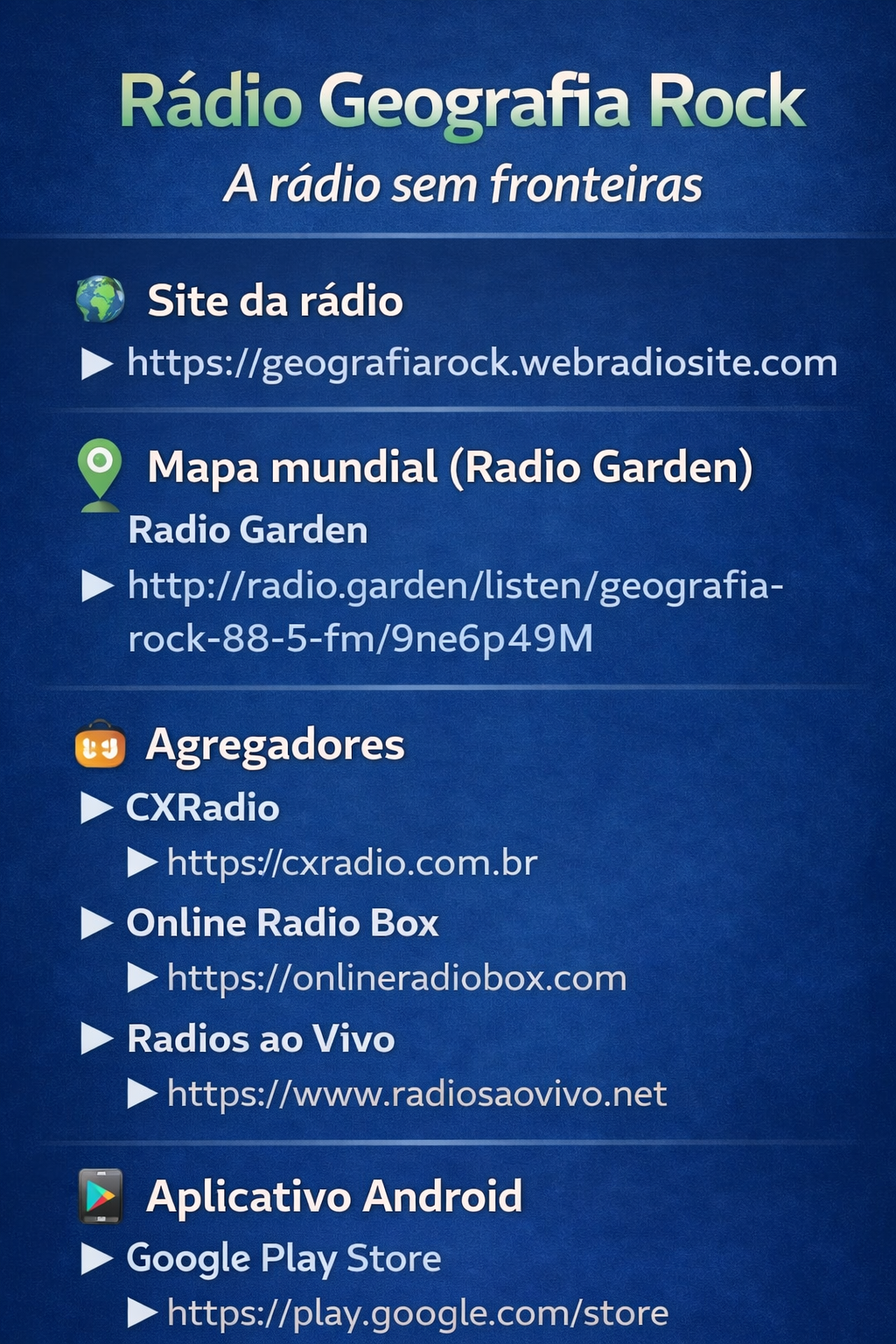 Rádio Geografia Rock

A rádio sem fronteiras

Site da rádio

▶ https://geografiarock.webradiosite.com

Mapa mundial (Radio Garden)

Radio Garden

▶ http://radio.garden/listen/geografia-rock-88-5-fm/9ne6p49M

Agregadores

▶ CXRadio

▶ https://cxradio.com.br

▶ Online Radio Box

▶ https://onlineradiobox.com

▶ Radios ao Vivo

▶ https://www.radiosaovivo.net

Aplicativo Android

▶ Google Play Store

▶ https://play.google.com/store